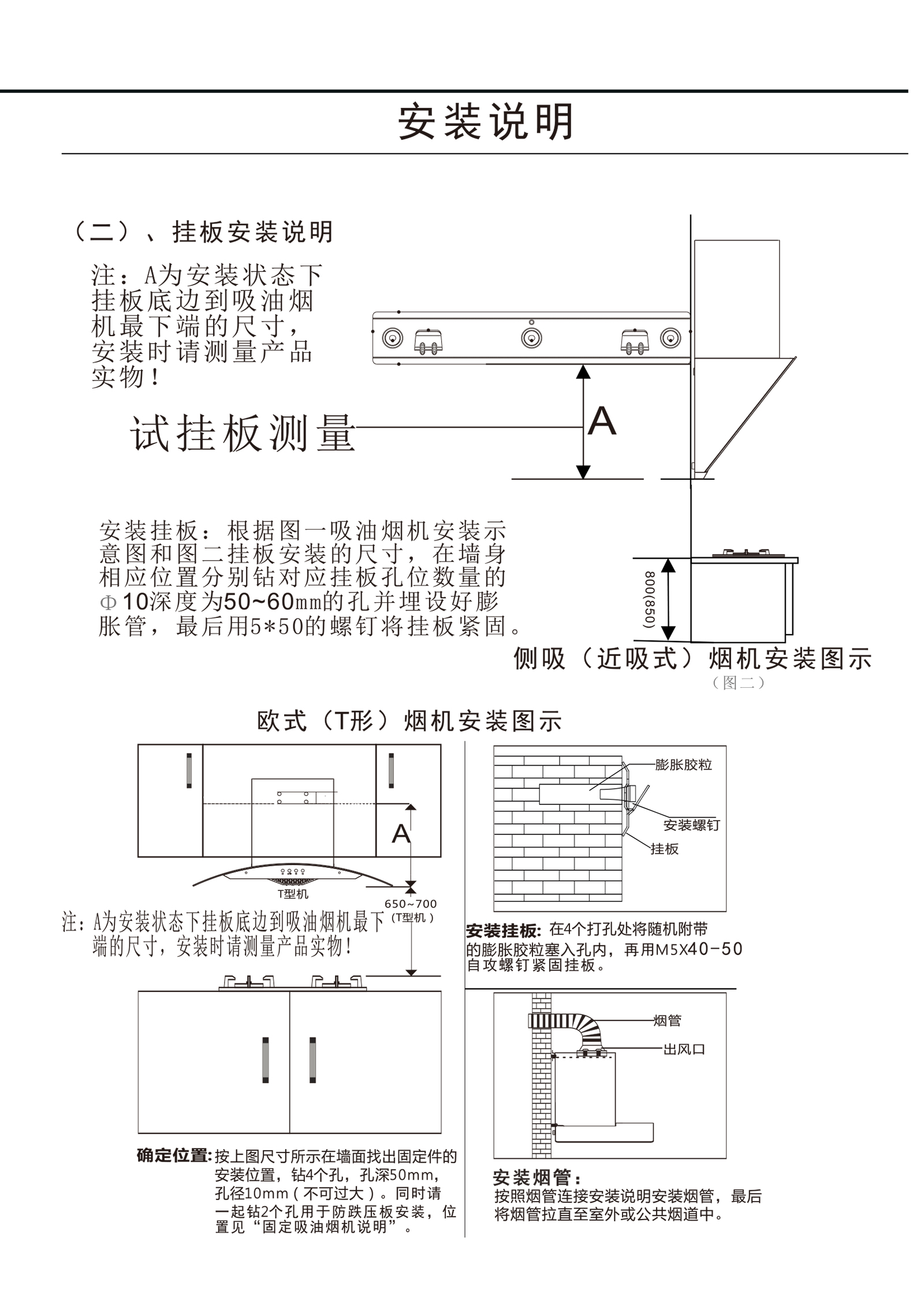 安装说明

（二）、挂板安装说明

注：A为安装状态下挂板底边到吸油烟机最下端的尺寸，安装时请测量产品实物！

试挂板测量

A

安装挂板：根据图一吸油烟机安装示意图和图二挂板安装的尺寸，在墙身相应位置分别钻对应挂板孔位数量的Φ10深度为50~60mm的孔并埋设好膨胀管，最后用5*50的螺钉将挂板紧固。

800(850)

侧吸（近吸式）烟机安装图示
（图二）

欧式（T形）烟机安装图示

A

T型机

650~700
（T型机）

注：A为安装状态下挂板底边到吸油烟机最下端的尺寸，安装时请测量产品实物！

确定位置：按上图尺寸所示在墙面找出固定件的安装位置，钻4个孔，孔深50mm，孔径10mm（不可过大）。同时请一起钻2个孔用于防跌压板安装，位置见“固定吸油烟机说明”。

膨胀胶粒
安装螺钉
挂板

安装挂板：在4个打孔处将随机附带的膨胀胶粒塞入孔内，再用M5X40-50自攻螺钉紧固挂板。

烟管
出风口

安装烟管：
按照烟管连接安装说明安装烟管，最后将烟管拉直至室外或公共烟道中。